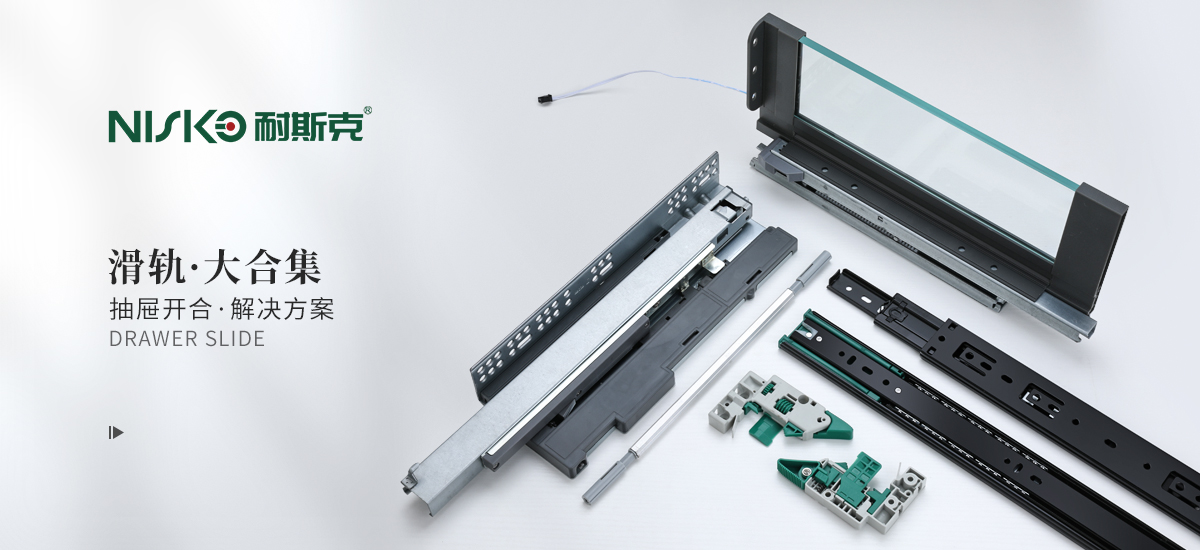 NISKO 耐斯克®

滑轨·大合集
抽屉开合·解决方案
DRAWER SLIDE